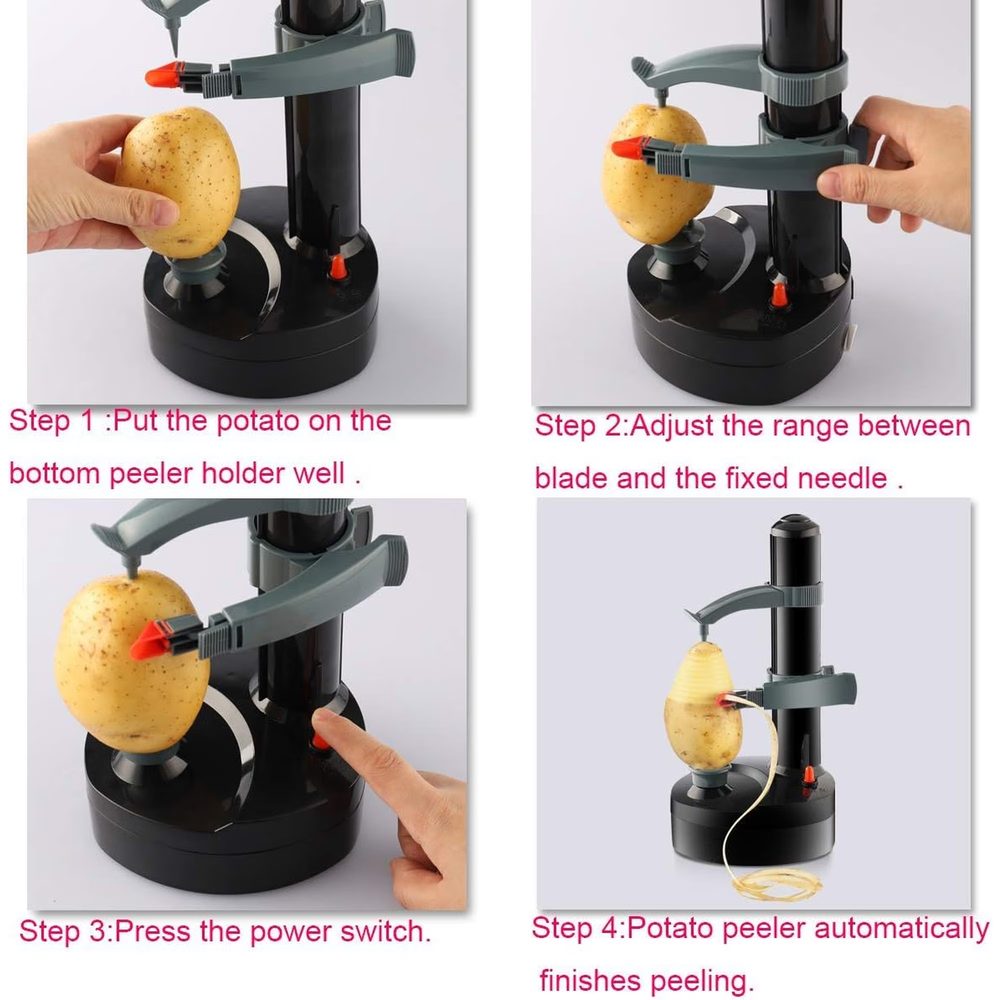 Step 1 :Put the potato on the bottom peeler holder well .

Step 2:Adjust the range between blade and the fixed needle .

Step 3:Press the power switch.

Step 4:Potato peeler automatically finishes peeling.